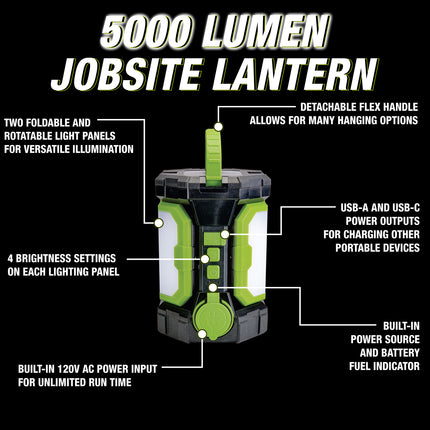 5000 LUMEN
JOBSITE LANTERN

DETACHABLE FLEX HANDLE ALLOWS FOR MANY HANGING OPTIONS

TWO FOLDABLE AND ROTATABLE LIGHT PANELS FOR VERSATILE ILLUMINATION

USB-A AND USB-C POWER OUTPUTS FOR CHARGING OTHER PORTABLE DEVICES

4 BRIGHTNESS SETTINGS ON EACH LIGHTING PANEL

BUILT-IN POWER SOURCE AND BATTERY FUEL INDICATOR

BUILT-IN 120V AC POWER INPUT FOR UNLIMITED RUN TIME