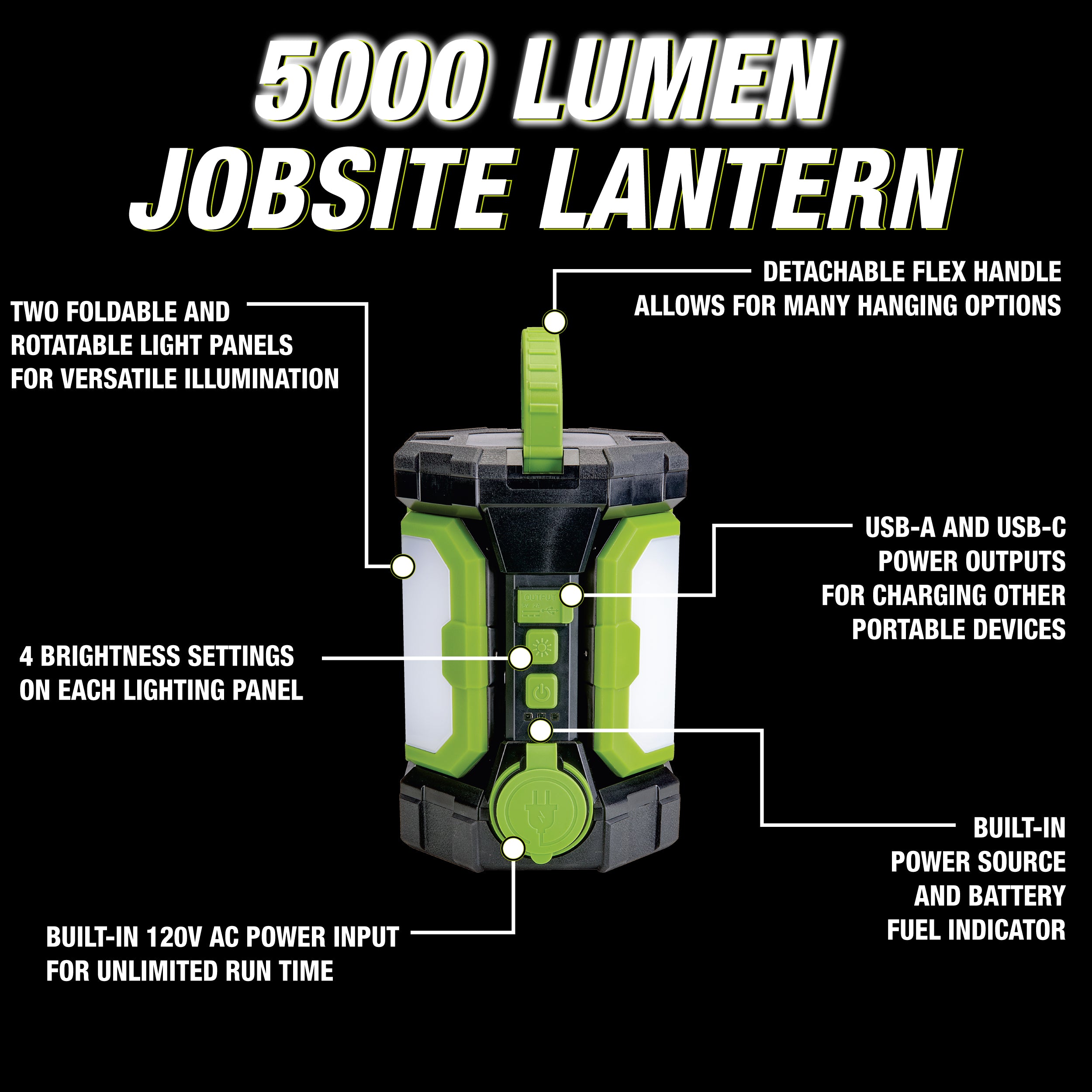 5000 LUMEN JOBSITE LANTERN

DETACHABLE FLEX HANDLE ALLOWS FOR MANY HANGING OPTIONS

TWO FOLDABLE AND ROTATABLE LIGHT PANELS FOR VERSATILE ILLUMINATION

USB-A AND USB-C POWER OUTPUTS FOR CHARGING OTHER PORTABLE DEVICES

OUTPUT

4 BRIGHTNESS SETTINGS ON EACH LIGHTING PANEL

BUILT-IN POWER SOURCE AND BATTERY FUEL INDICATOR

BUILT-IN 120V AC POWER INPUT FOR UNLIMITED RUN TIME